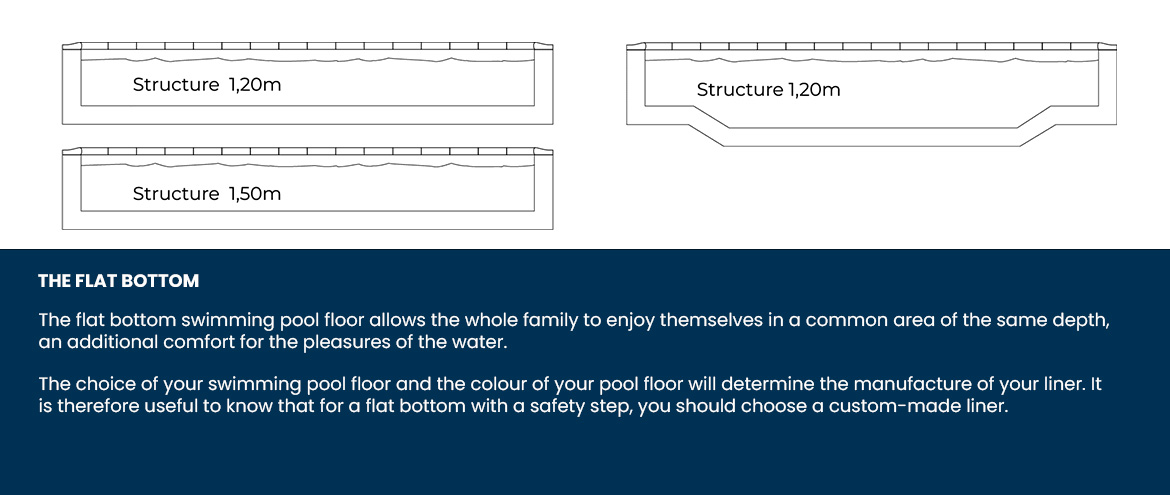 Structure 1,20m

Structure 1,50m

Structure 1,20m

THE FLAT BOTTOM

The flat bottom swimming pool floor allows the whole family to enjoy themselves in a common area of the same depth, an additional comfort for the pleasures of the water.

The choice of your swimming pool floor and the colour of your pool floor will determine the manufacture of your liner. It is therefore useful to know that for a flat bottom with a safety step, you should choose a custom-made liner.